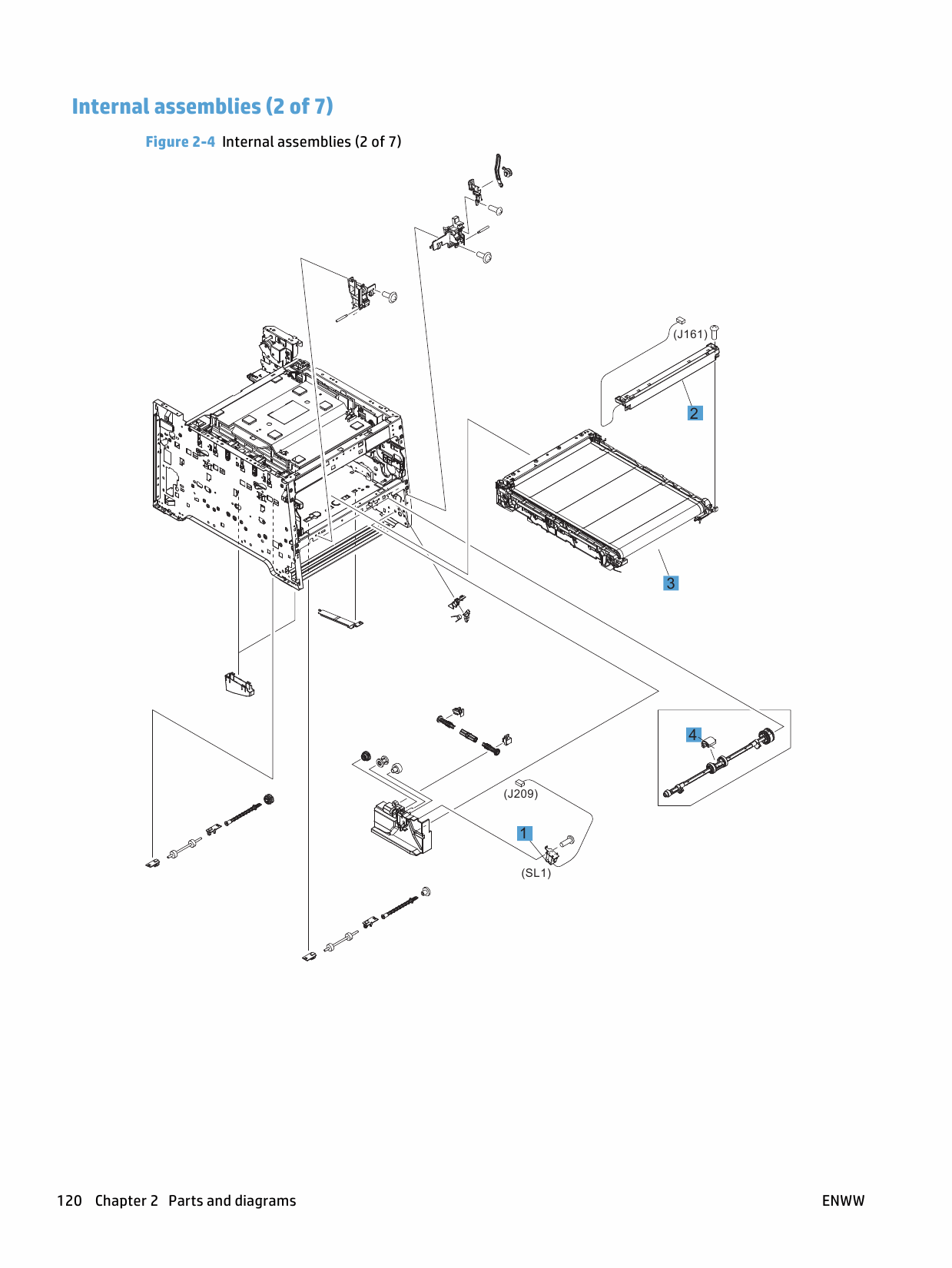 Internal assemblies (2 of 7)

Figure 2-4 Internal assemblies (2 of 7)

(J161)

2

3

4

(J209)

1

(SL1)

120 Chapter 2 Parts and diagrams

ENWW